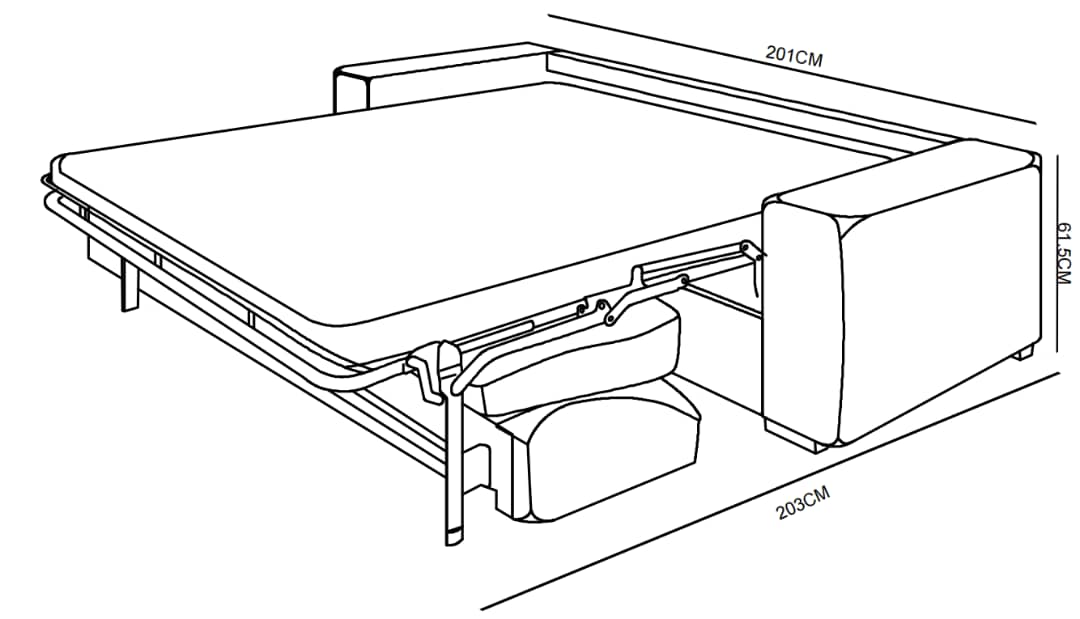 201CM

61.5CM

203CM