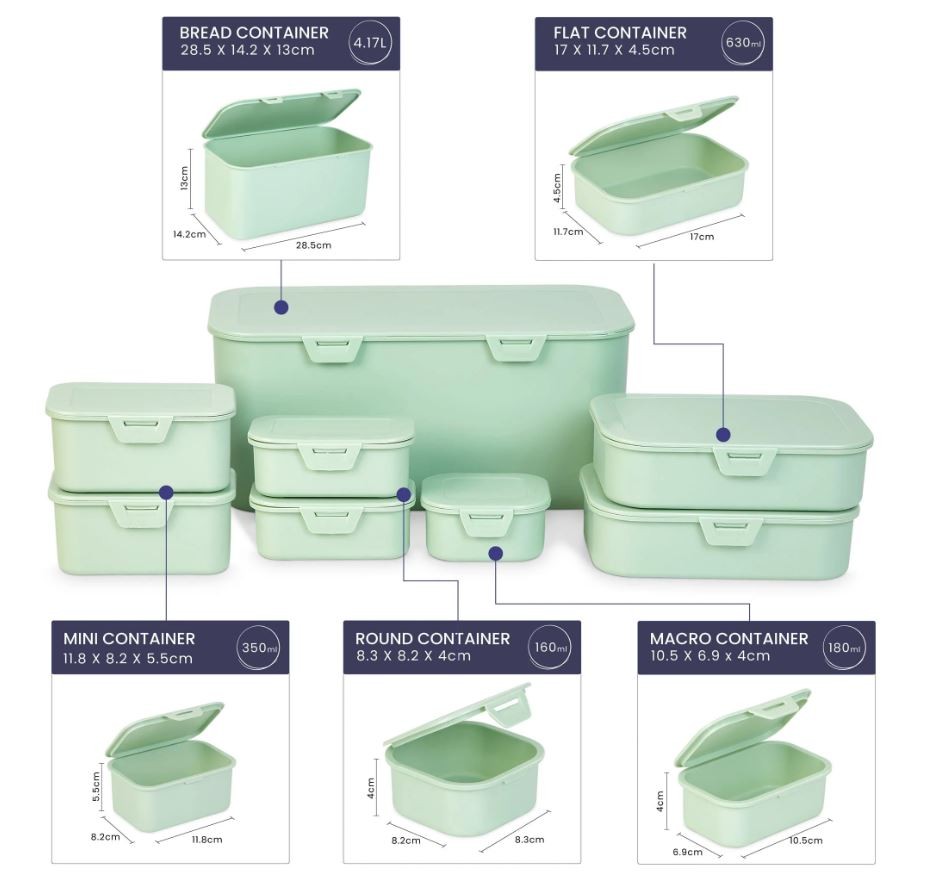 BREAD CONTAINER
28.5 X 14.2 X 13cm
4.17L

13cm
14.2cm
28.5cm

FLAT CONTAINER
17 X 11.7 X 4.5cm
630ml

4.5cm
11.7cm
17cm

MINI CONTAINER
11.8 X 8.2 X 5.5cm
350ml

5.5cm
8.2cm
11.8cm

ROUND CONTAINER
8.3 X 8.2 X 4cm
160ml

4cm
8.2cm
8.3cm

MACRO CONTAINER
10.5 X 6.9 x 4cm
180ml

4cm
6.9cm
10.5cm